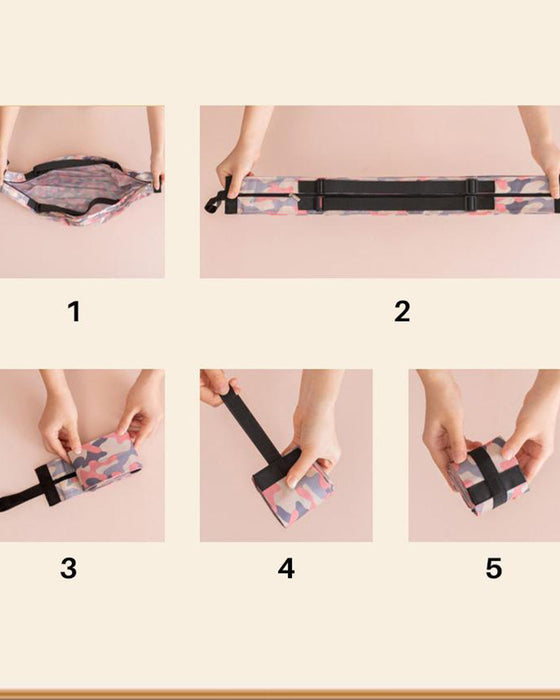 1

2

3

4

5