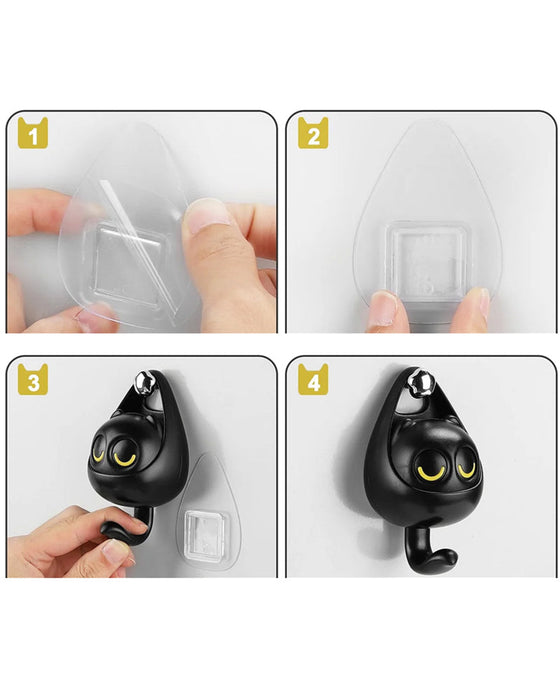 1

2

3

4